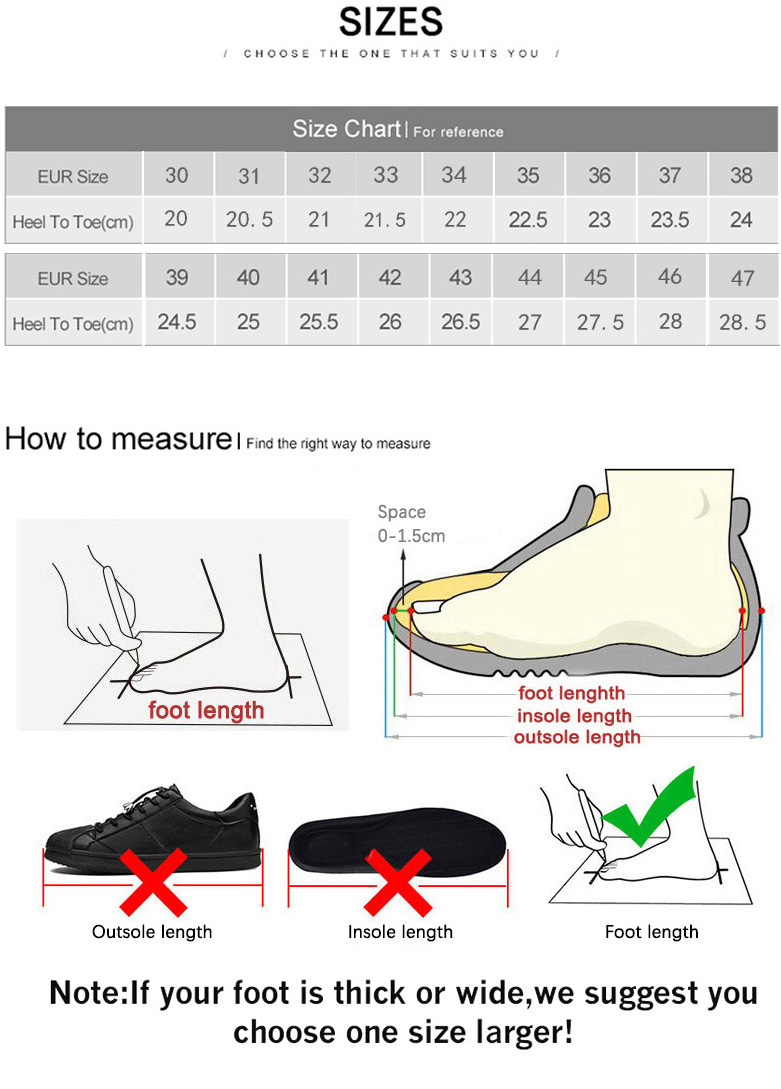 SIZES

/ CHOOSE THE ONE THAT SUITS YOU /

Size Chart | For reference

| EUR Size | 30 | 31 | 32 | 33 | 34 | 35 | 36 | 37 | 38 |
|---|---|---|---|---|---|---|---|---|---|
| Heel To Toe(cm) | 20 | 20.5 | 21 | 21.5 | 22 | 22.5 | 23 | 23.5 | 24 |

| EUR Size | 39 | 40 | 41 | 42 | 43 | 44 | 45 | 46 | 47 |
|---|---|---|---|---|---|---|---|---|---|
| Heel To Toe(cm) | 24.5 | 25 | 25.5 | 26 | 26.5 | 27 | 27.5 | 28 | 28.5 |

How to measure | Find the right way to measure

foot length

Space 0-1.5cm

foot lenghth
insole length
outsole length

Outsole length

Insole length

Foot length

Note:If your foot is thick or wide,we suggest you choose one size larger!